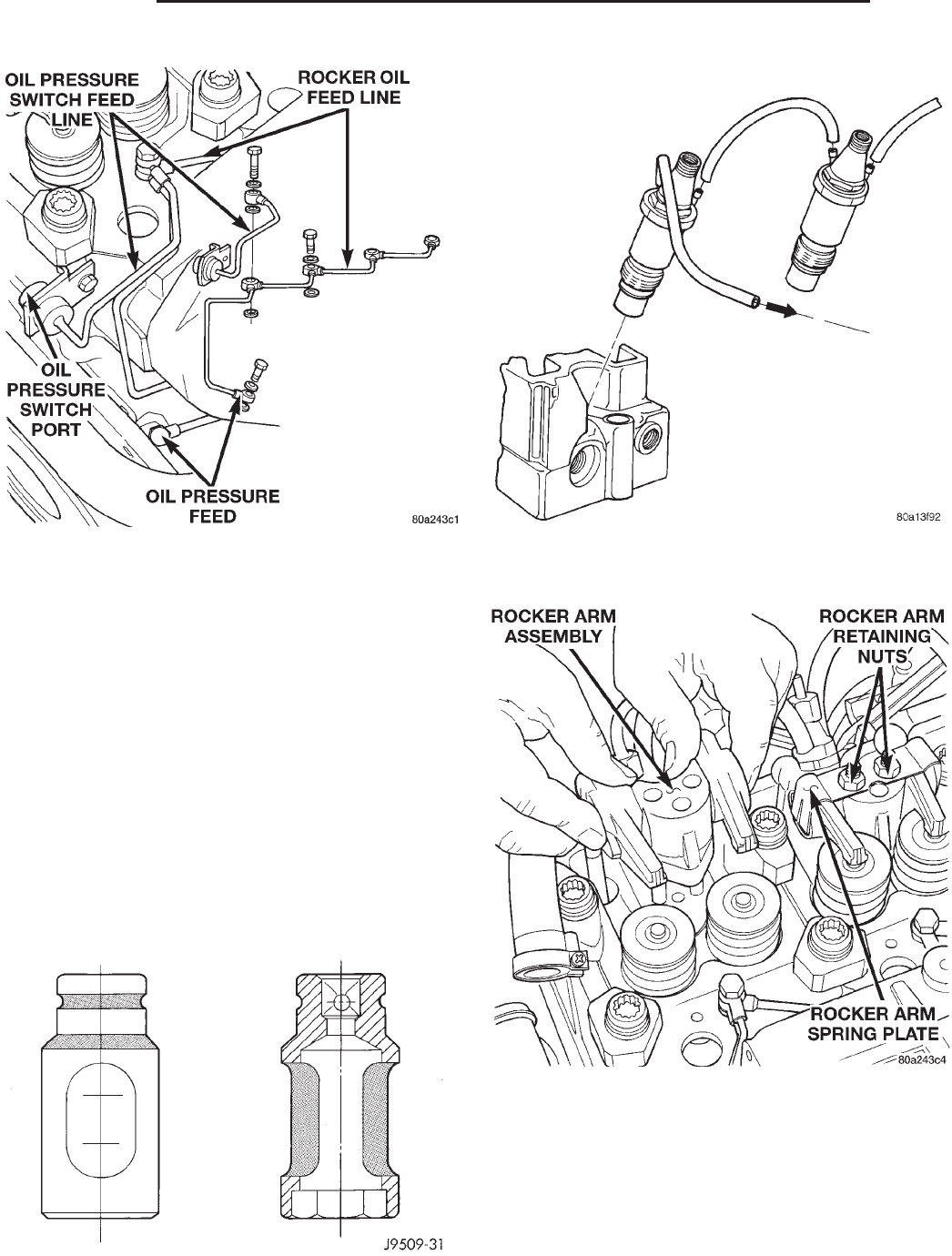 OIL PRESSURE SWITCH FEED LINE

ROCKER OIL FEED LINE

OIL PRESSURE SWITCH PORT

OIL PRESSURE FEED

80a243c1

80a13f92

ROCKER ARM ASSEMBLY

ROCKER ARM RETAINING NUTS

ROCKER ARM SPRING PLATE

80a243c4

J9509-31